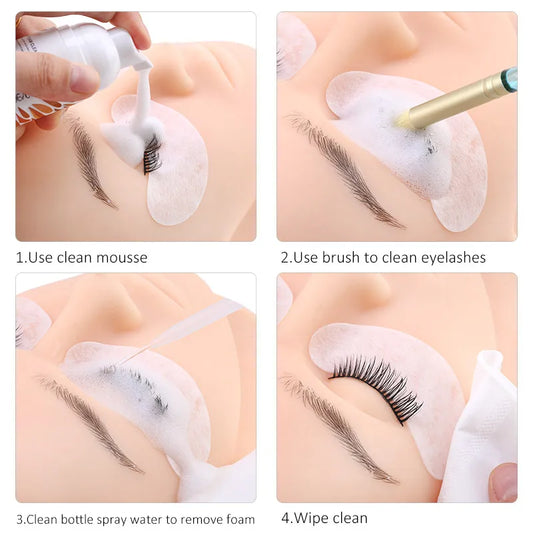 1.Use clean mousse

2.Use brush to clean eyelashes

3.Clean bottle spray water to remove foam

4.Wipe clean