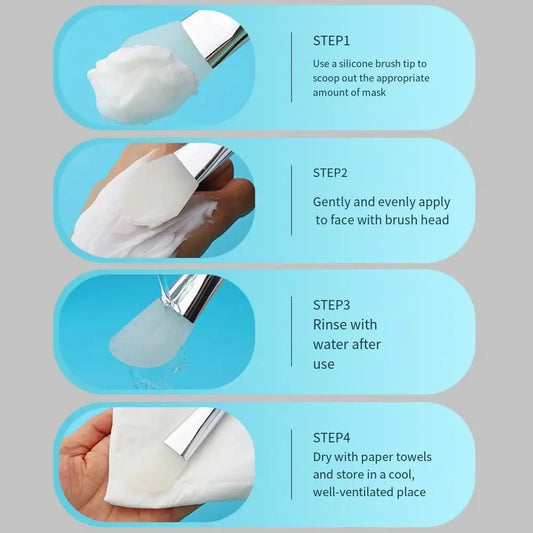 STEP1
Use a silicone brush tip to scoop out the appropriate amount of mask

STEP2
Gently and evenly apply to face with brush head

STEP3
Rinse with water after use

STEP4
Dry with paper towels and store in a cool, well-ventilated place