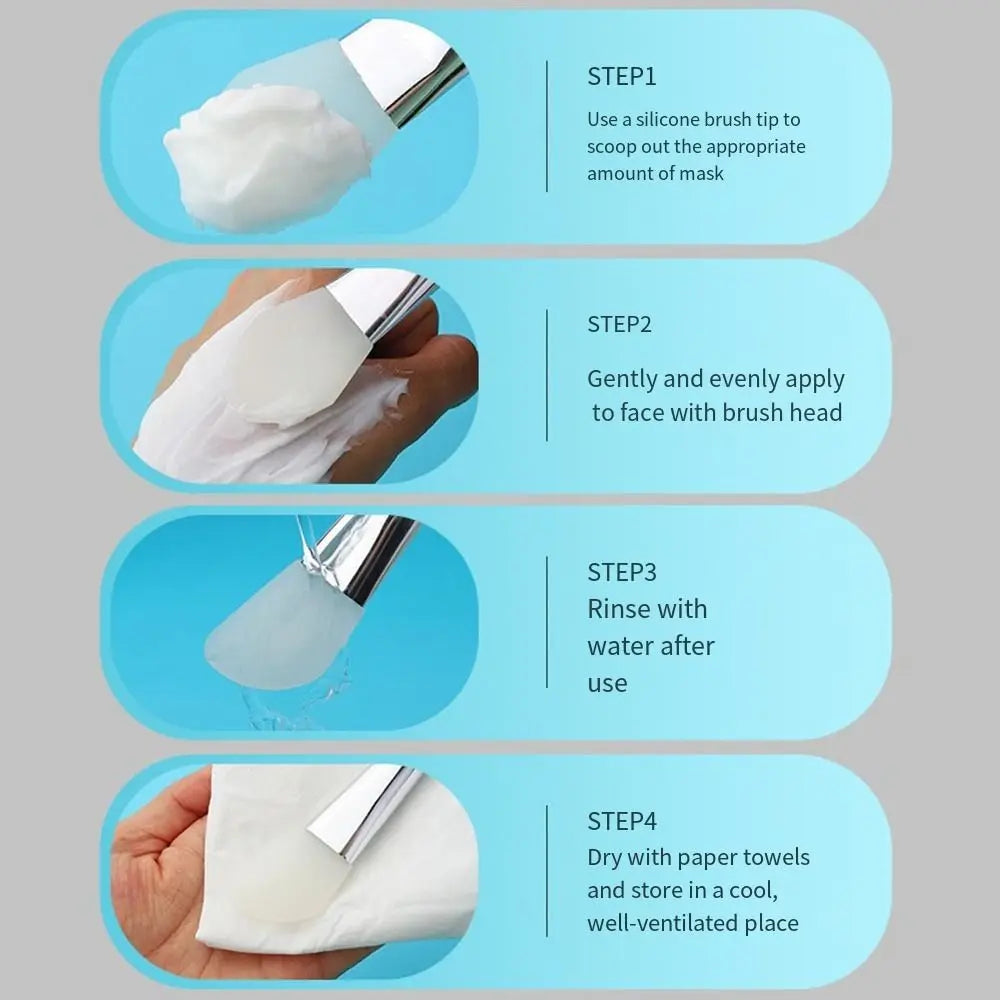 STEP1
Use a silicone brush tip to scoop out the appropriate amount of mask

STEP2
Gently and evenly apply to face with brush head

STEP3
Rinse with water after use

STEP4
Dry with paper towels and store in a cool, well-ventilated place