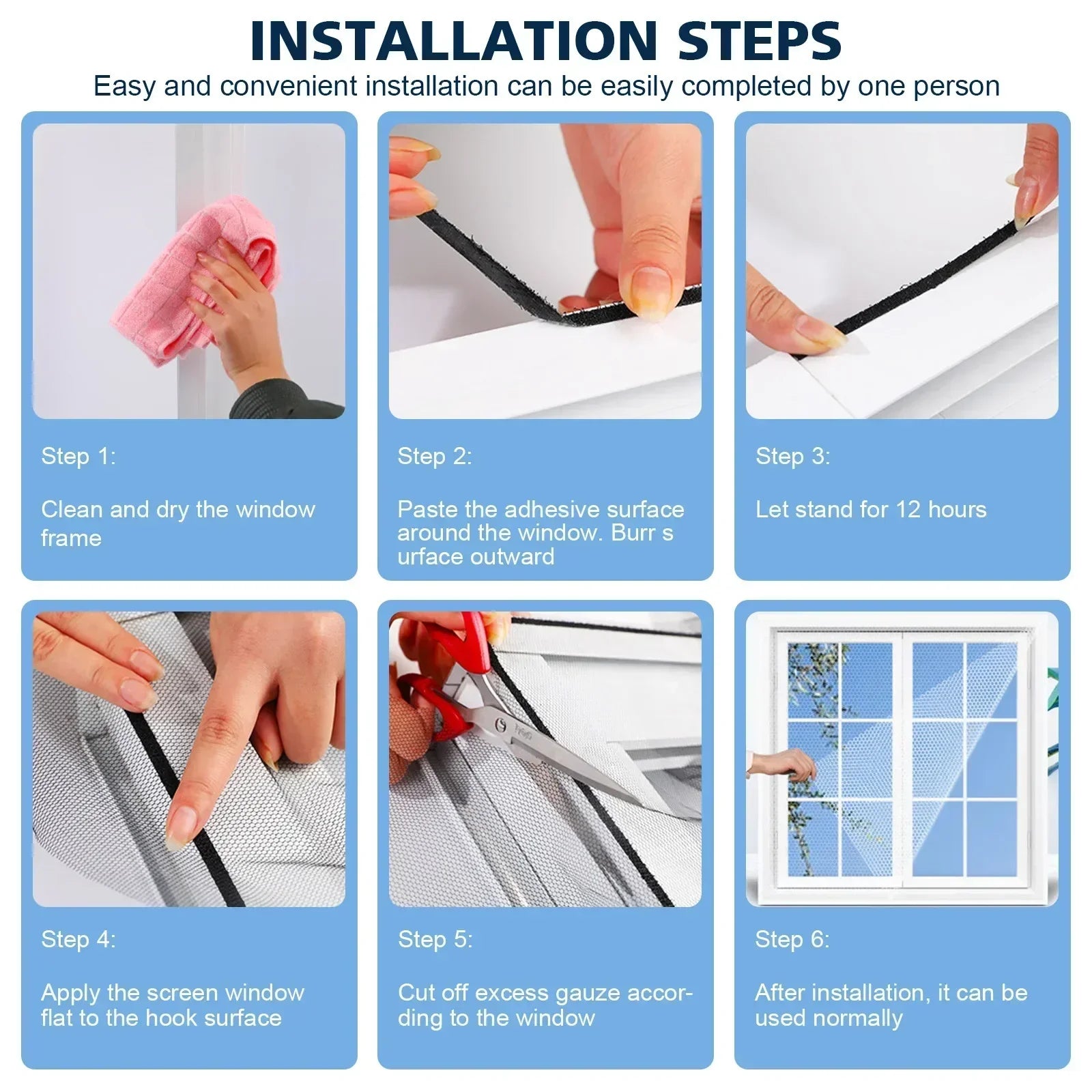 INSTALLATION STEPS
Easy and convenient installation can be easily completed by one person

Step 1:

Clean and dry the window frame

Step 2:

Paste the adhesive surface around the window. Burr s urface outward

Step 3:

Let stand for 12 hours

Step 4:

Apply the screen window flat to the hook surface

Step 5:

Cut off excess gauze according to the window

Step 6:

After installation, it can be used normally